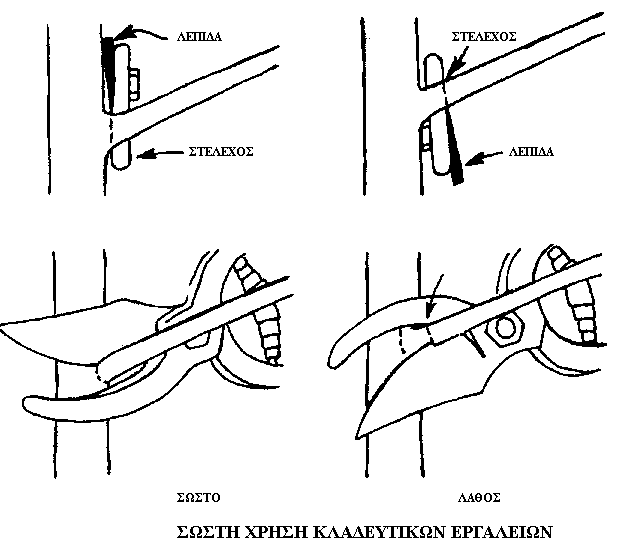 ΛΕΠΙΔΑ

ΣΤΕΛΕΧΟΣ

ΣΤΕΛΕΧΟΣ

ΛΕΠΙΔΑ

ΣΩΣΤΟ

ΛΑΘΟΣ

ΣΩΣΤΗ ΧΡΗΣΗ ΚΛΑΔΕΥΤΙΚΩΝ ΕΡΓΑΛΕΙΩΝ